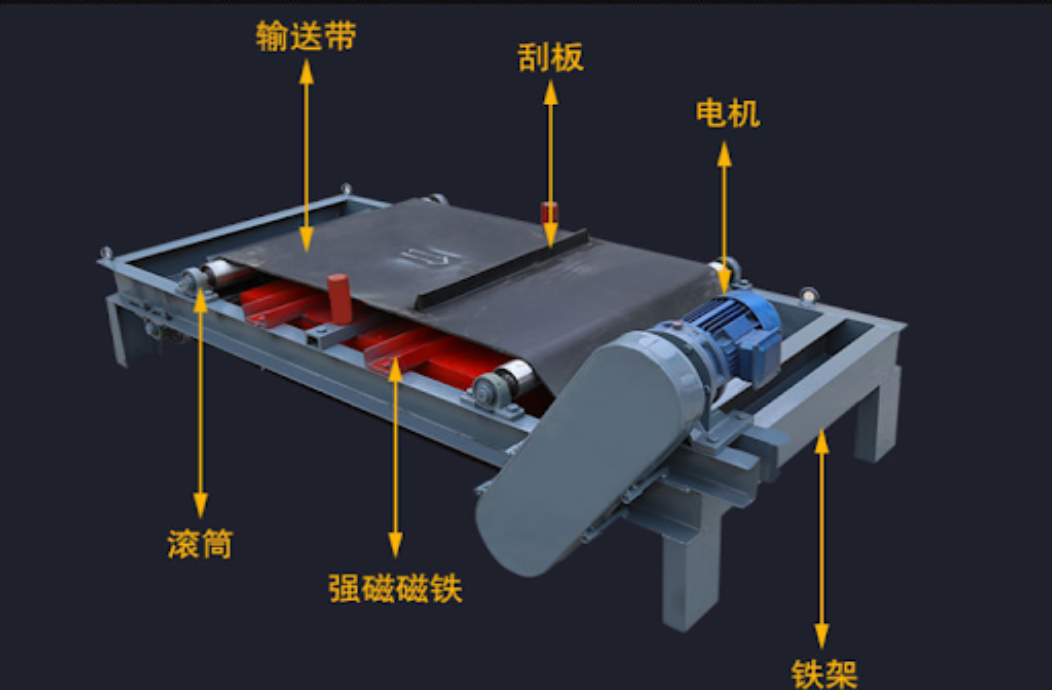 输送带

刮板

电机

滚筒

强磁磁铁

铁架